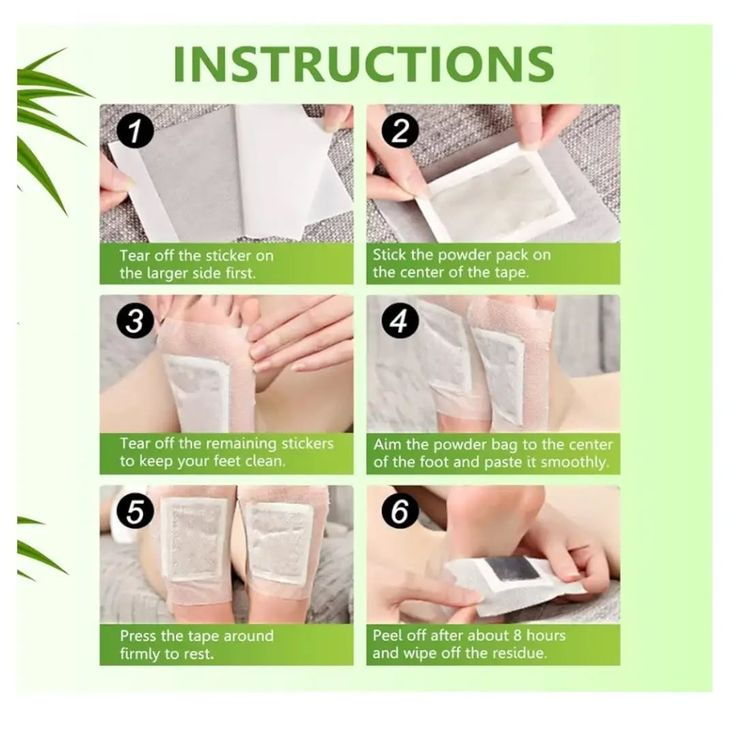 INSTRUCTIONS

1
Tear off the sticker on the larger side first.

2
Stick the powder pack on the center of the tape.

3
Tear off the remaining stickers to keep your feet clean.

4
Aim the powder bag to the center of the foot and paste it smoothly.

5
Press the tape around firmly to rest.

6
Peel off after about 8 hours and wipe off the residue.